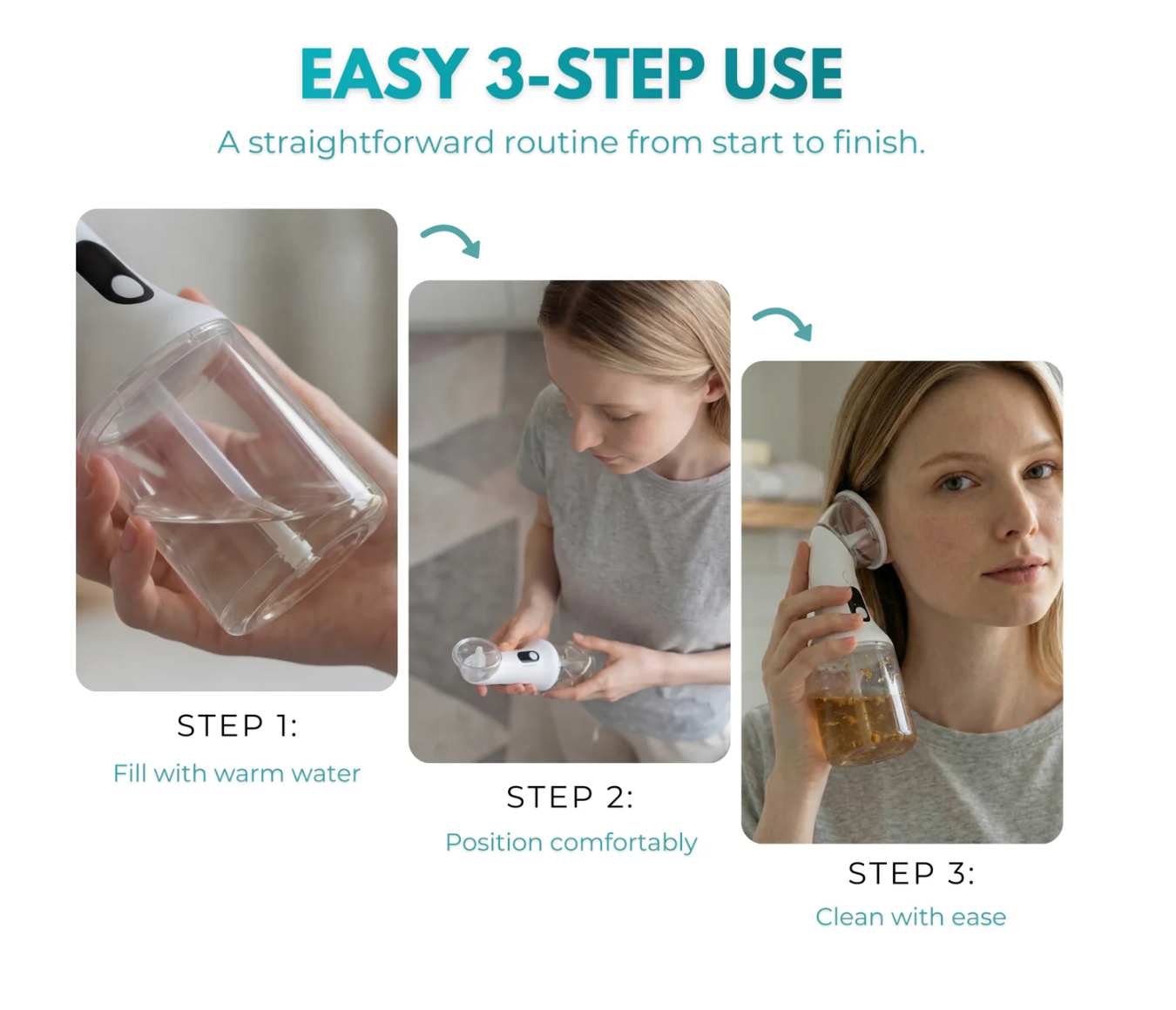 EASY 3-STEP USE

A straightforward routine from start to finish.

STEP 1:

Fill with warm water

STEP 2:

Position comfortably

STEP 3:

Clean with ease